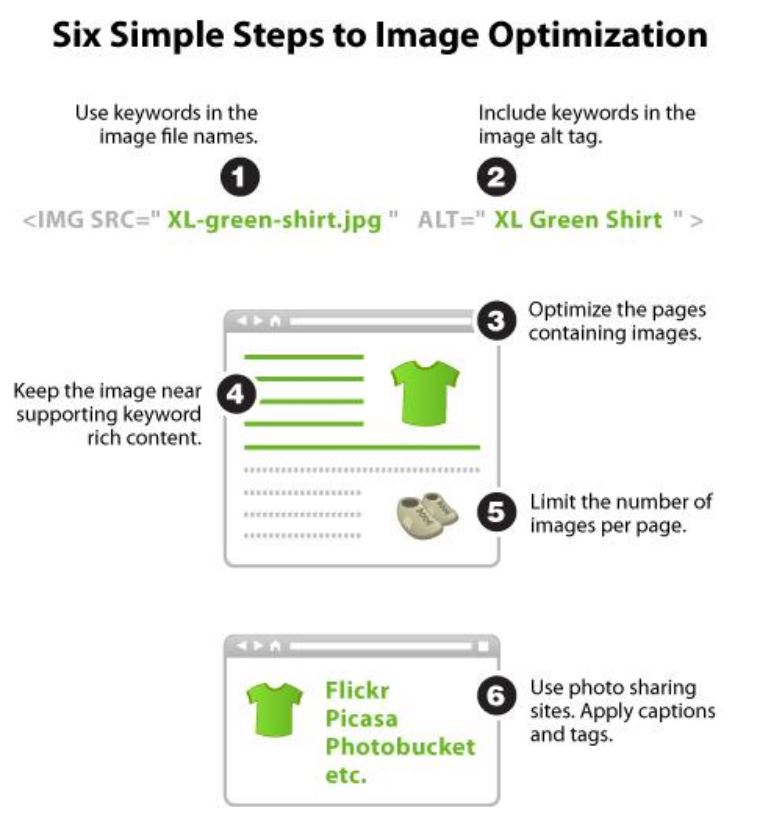 Six Simple Steps to Image Optimization

Use keywords in the image file names.

1

Include keywords in the image alt tag.

2

<IMG SRC=" XL-green-shirt.jpg " ALT=" XL Green Shirt " >

3 Optimize the pages containing images.

Keep the image near supporting keyword rich content. 4

5 Limit the number of images per page.

Flickr
Picasa
Photobucket
etc.

6 Use photo sharing sites. Apply captions and tags.